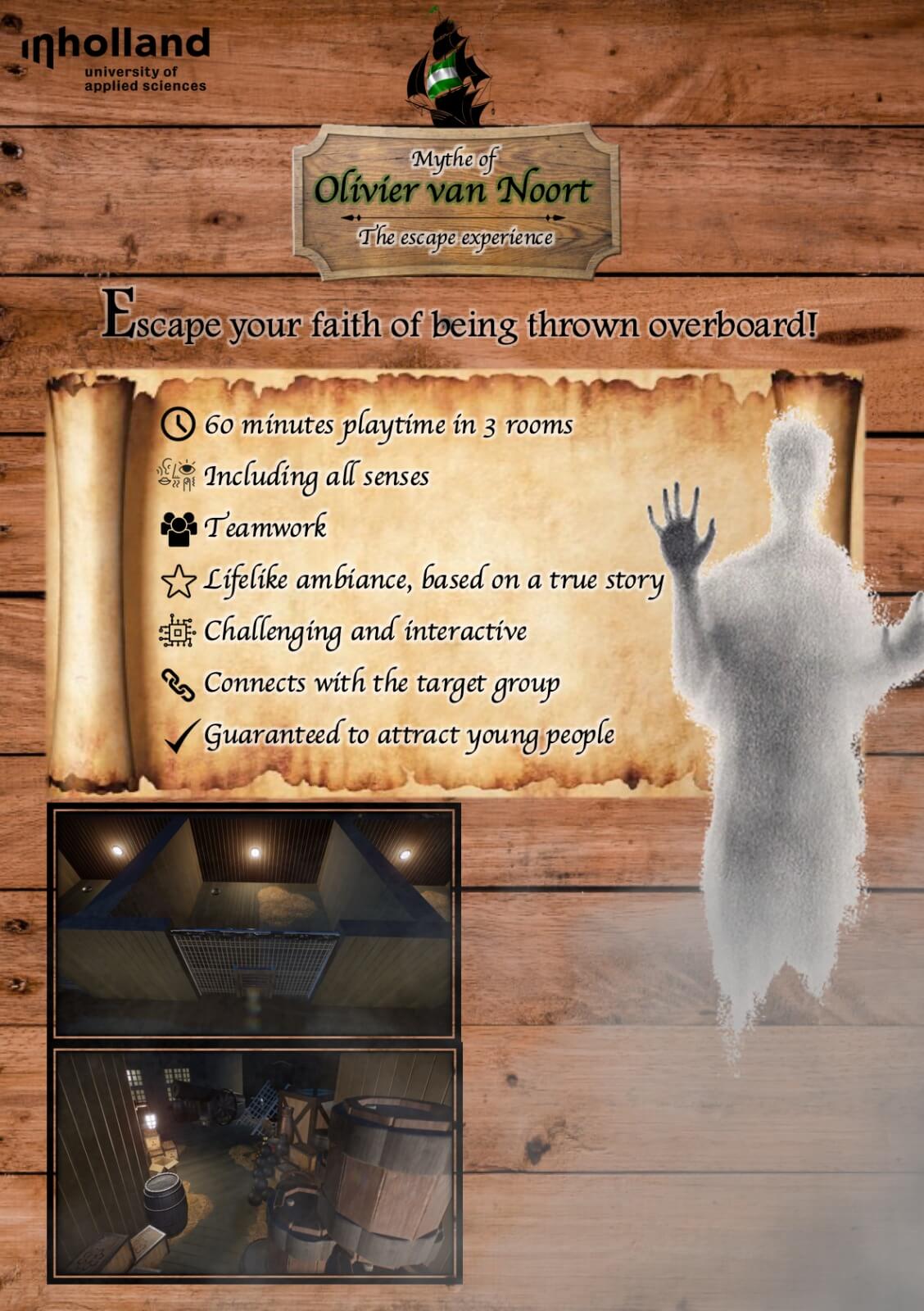 inholland
university of applied sciences

Mythe of
Olivier van Noort
The escape experience

Escape your faith of being thrown overboard!

60 minutes playtime in 3 rooms
Including all senses
Teamwork
Lifelike ambiance, based on a true story
Challenging and interactive
Connects with the target group
Guaranteed to attract young people